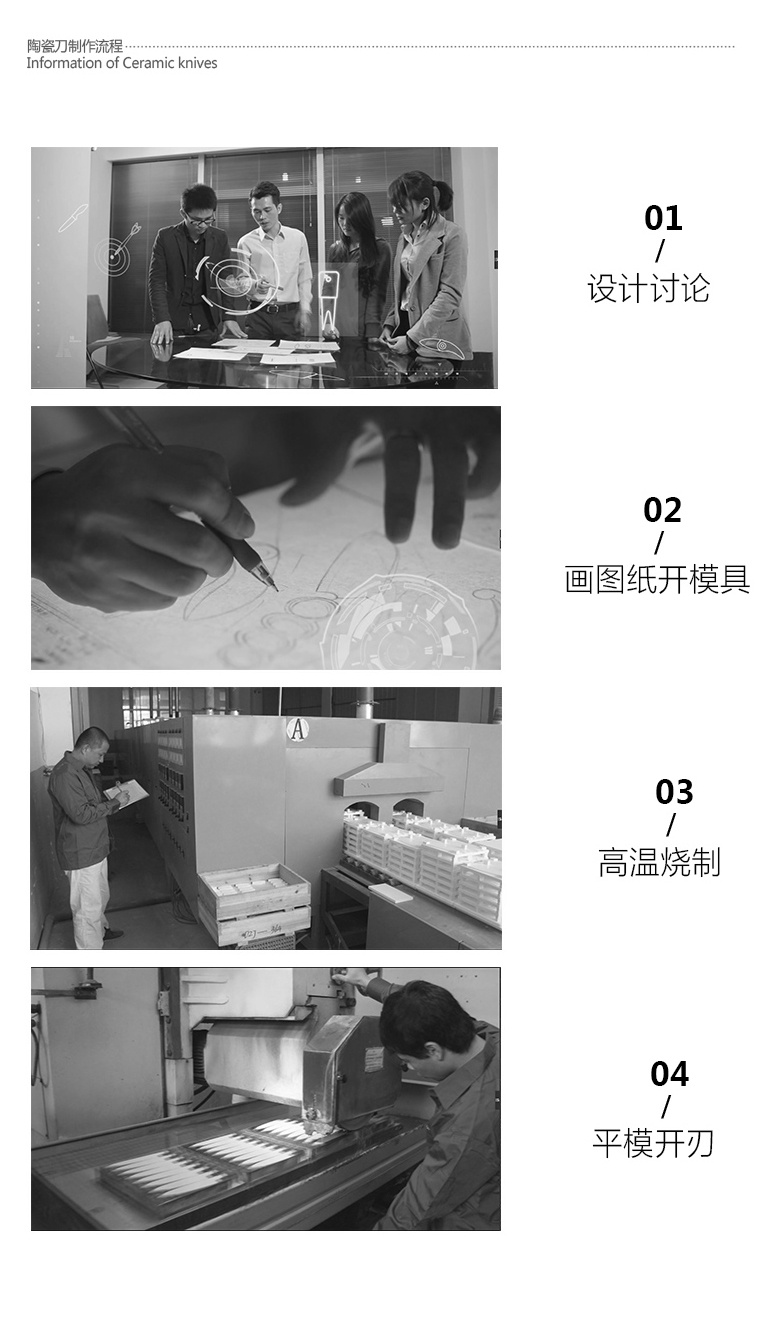 陶瓷刀制作流程
Information of Ceramic knives

01
/
设计讨论

02
/
画图纸开模具

A

03
/
高温烧制

04
/
平模开刃