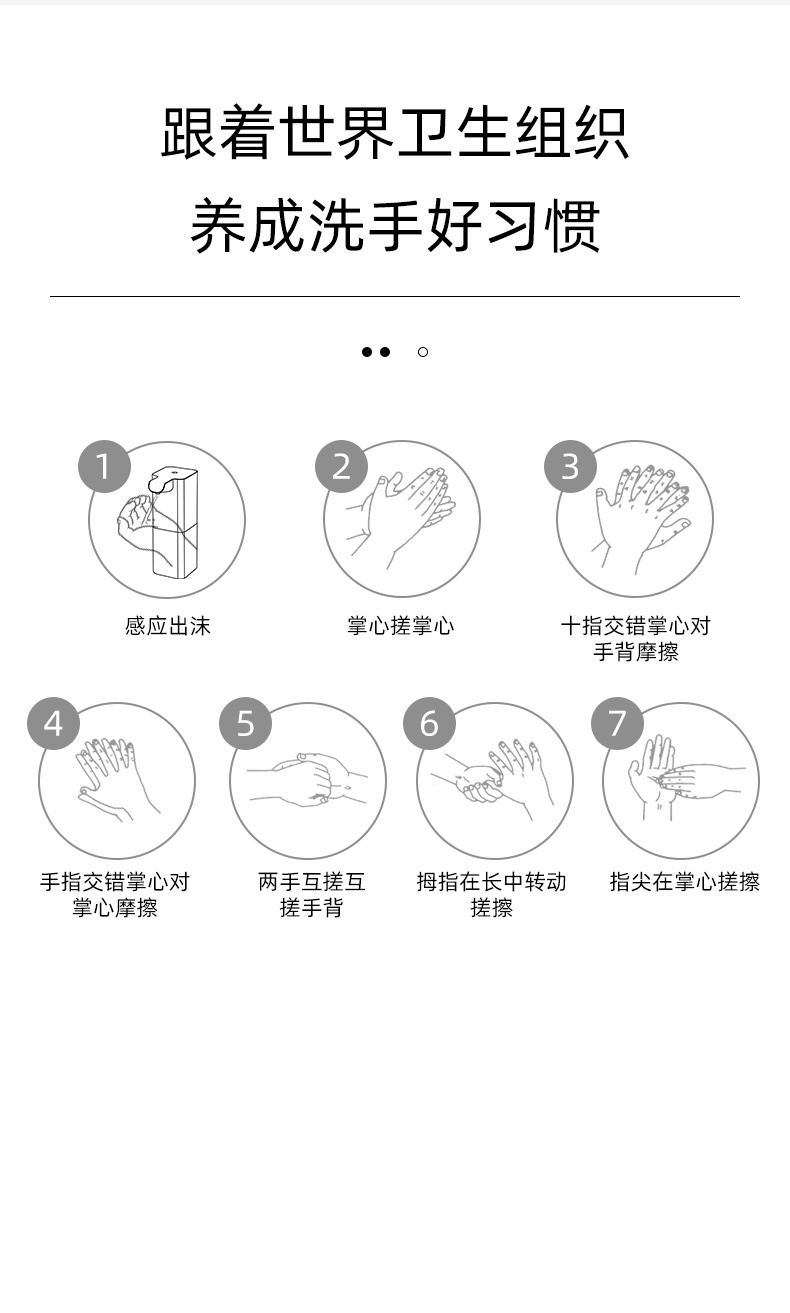 跟着世界卫生组织
养成洗手好习惯

1
感应出沫

2
掌心搓掌心

3
十指交错掌心对手背摩擦

4
手指交错掌心对掌心摩擦

5
两手互搓互搓手背

6
拇指在长中转动搓擦

7
指尖在掌心搓擦