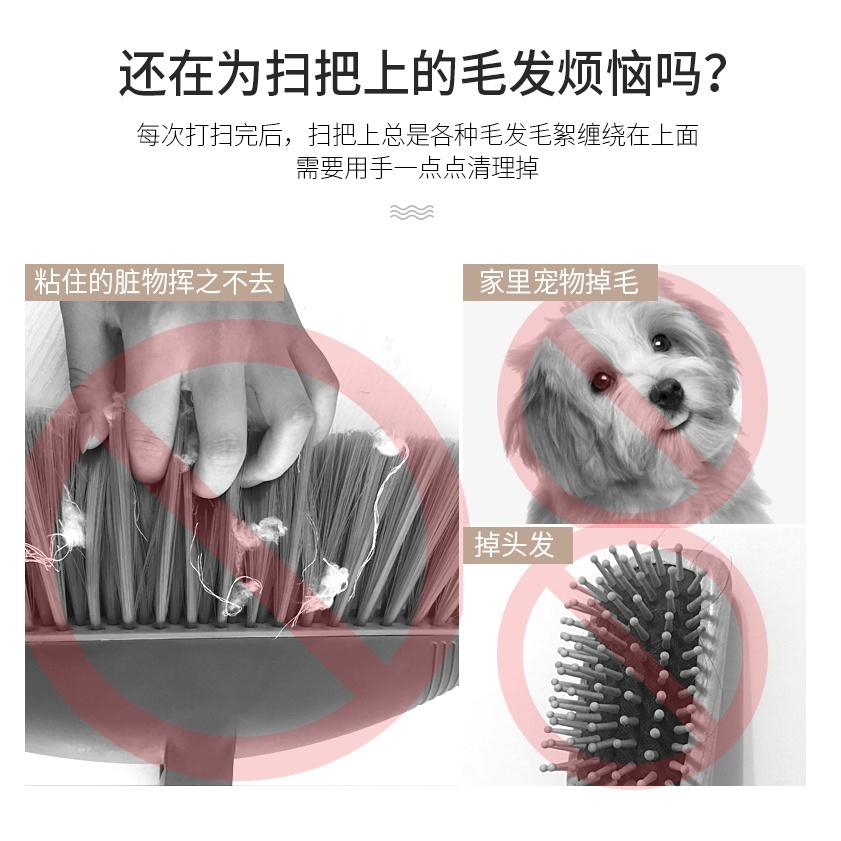 还在为扫把上的毛发烦恼吗?

每次打扫完后，扫把上总是各种毛发毛絮缠绕在上面
需要用手一点点清理掉

粘住的脏物挥之不去

家里宠物掉毛

掉头发