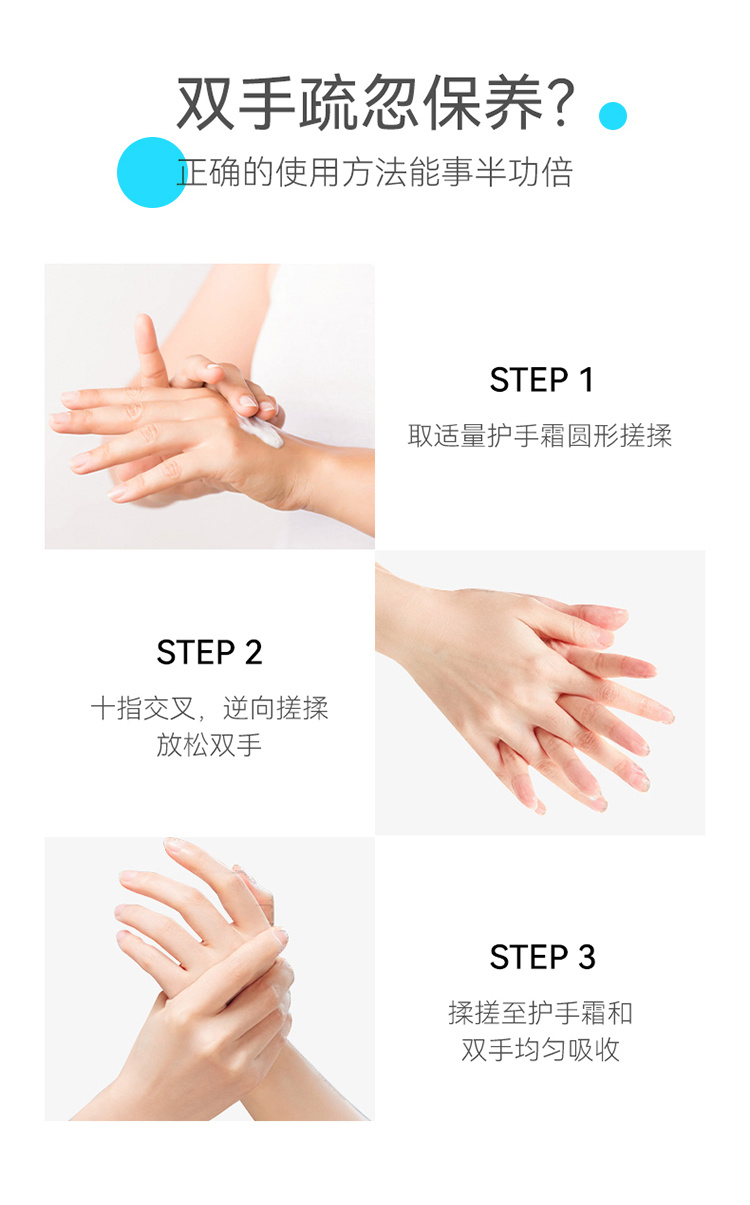 双手疏忽保养?

正确的使用方法能事半功倍

STEP 1

取适量护手霜圆形搓揉

STEP 2

十指交叉，逆向搓揉
放松双手

STEP 3

揉搓至护手霜和
双手均匀吸收