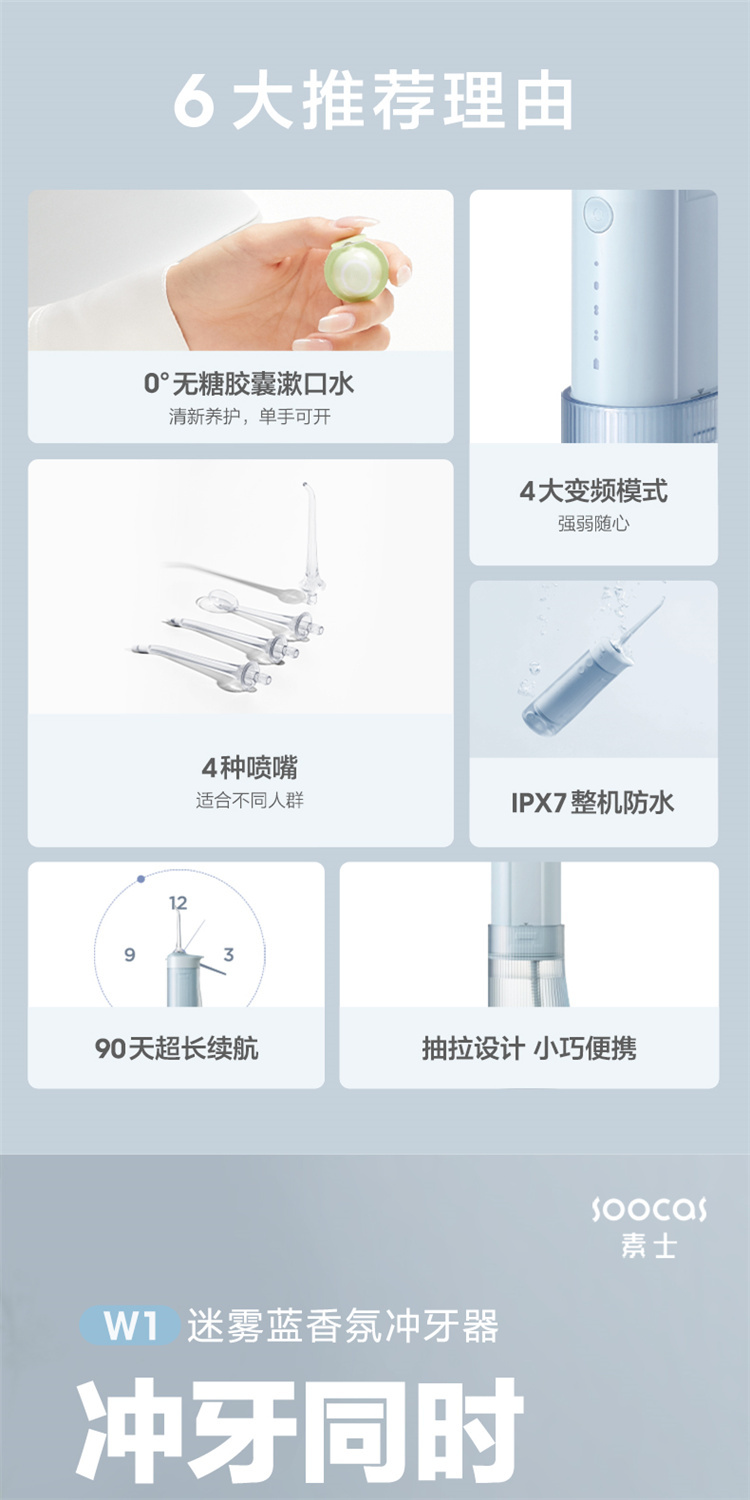 6 大推荐理由

0° 无糖胶囊漱口水
清新养护，单手可开

4大变频模式
强弱随心

4种喷嘴
适合不同人群

IPX7 整机防水

12
9
3

90天超长续航

抽拉设计 小巧便携

soocas
素士

W1 迷雾蓝香氛冲牙器

冲牙同时