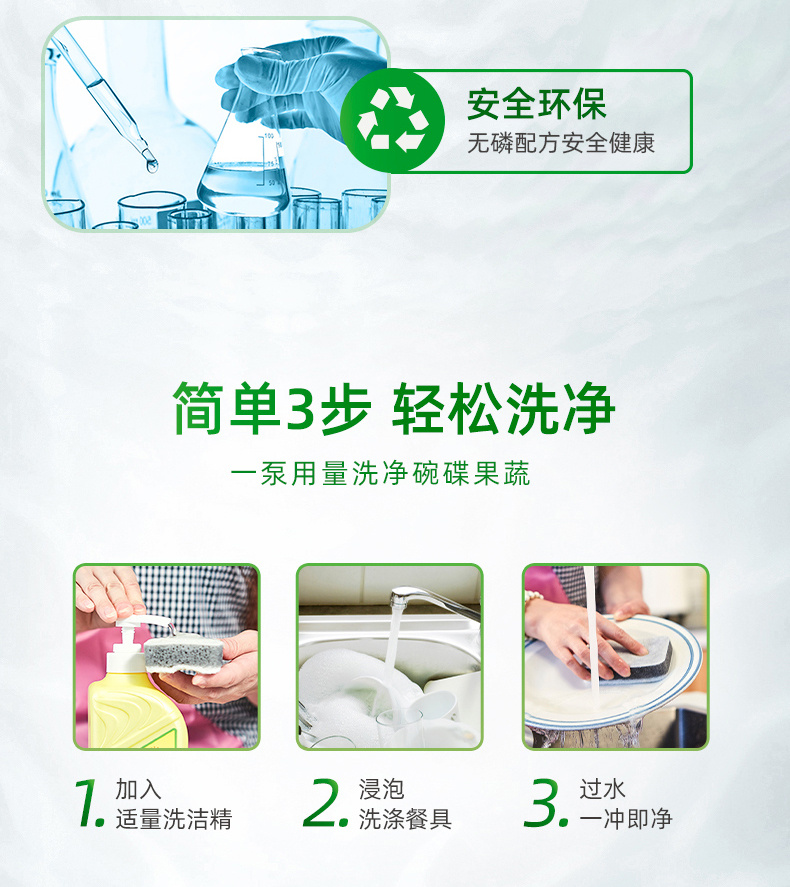 安全环保
无磷配方安全健康

简单3步 轻松洗净
一泵用量洗净碗碟果蔬

1. 加入
适量洗洁精

2. 浸泡
洗涤餐具

3. 过水
一冲即净