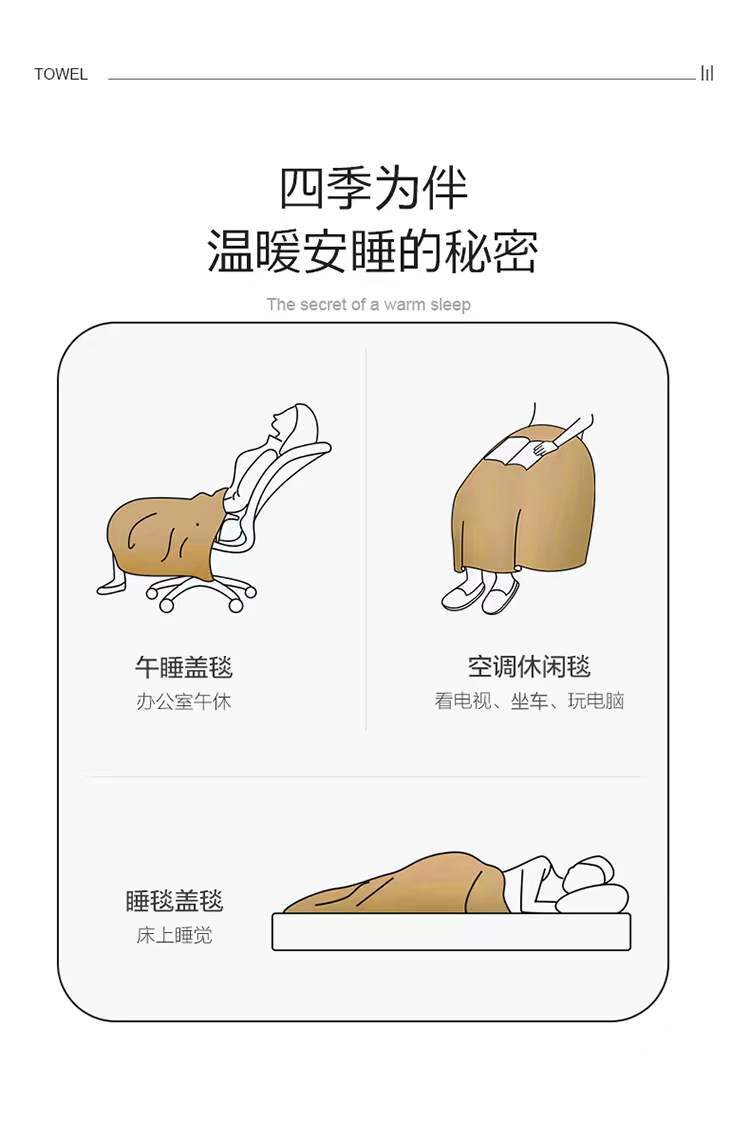 TOWEL

四季为伴
温暖安睡的秘密

The secret of a warm sleep

午睡盖毯
办公室午休

空调休闲毯
看电视、坐车、玩电脑

睡毯盖毯
床上睡觉