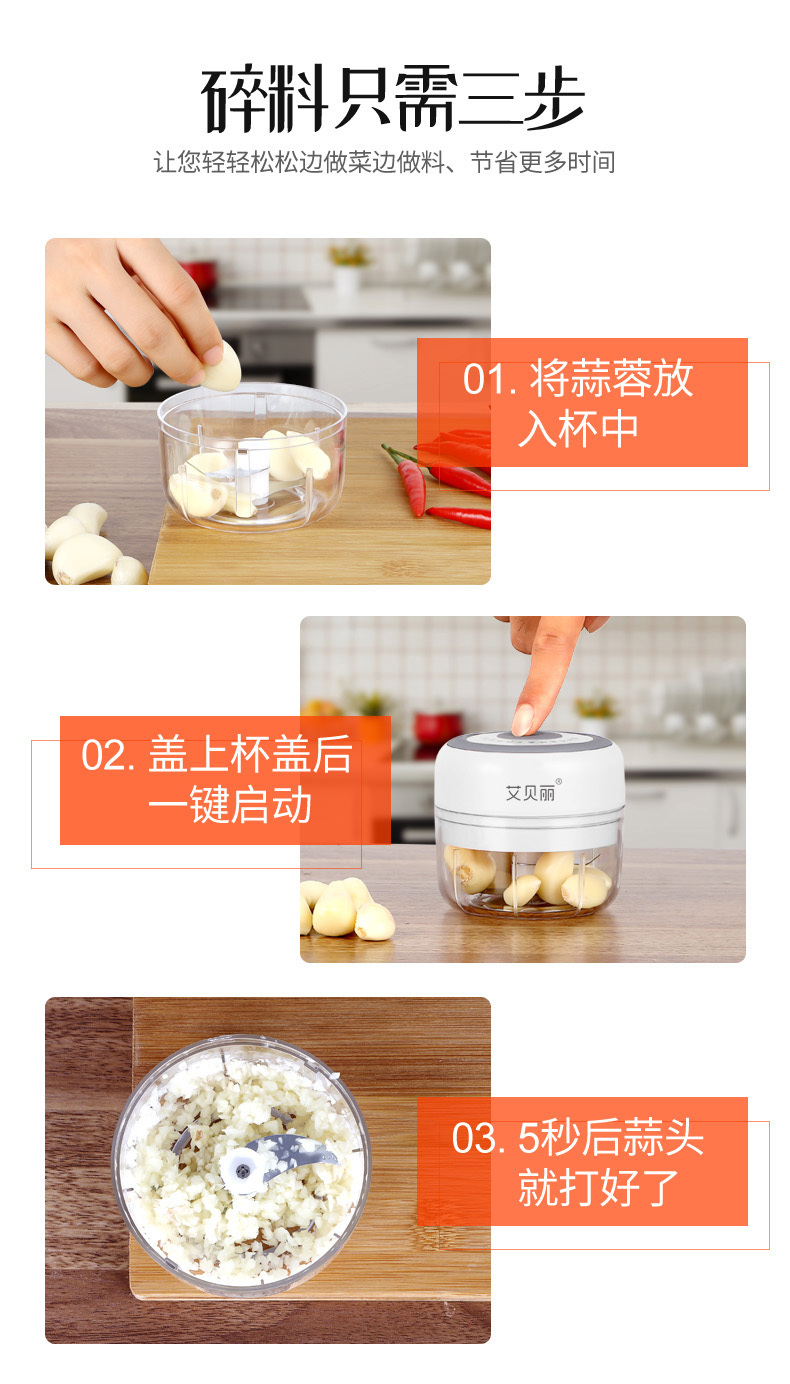 碎料只需三步

让您轻轻松松边做菜边做料、节省更多时间

01. 将蒜蓉放入杯中

02. 盖上杯盖后一键启动

艾贝丽®

03. 5秒后蒜头就打好了