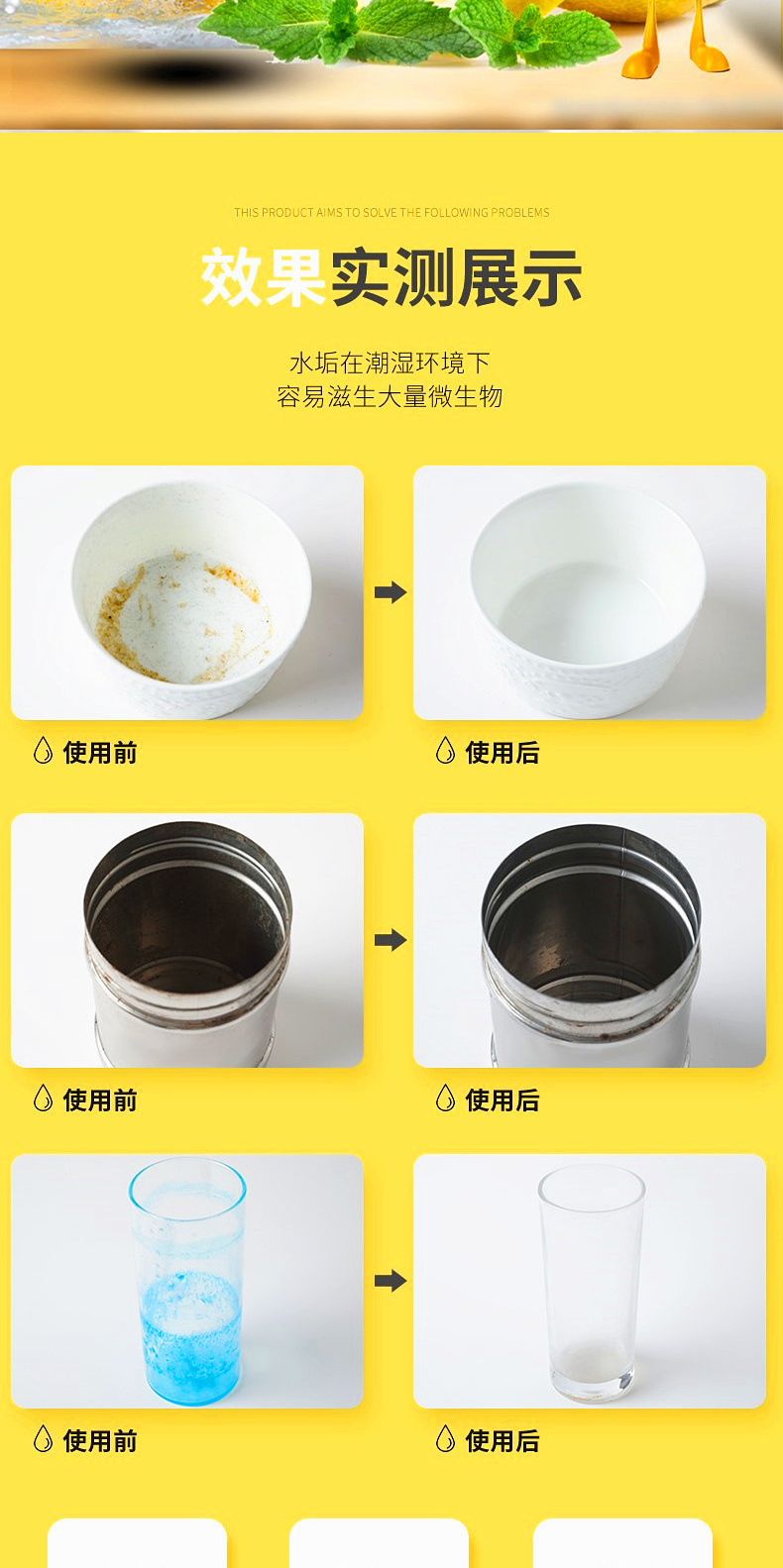 THIS PRODUCT AIMS TO SOLVE THE FOLLOWING PROBLEMS

效果实测展示

水垢在潮湿环境下
容易滋生大量微生物

使用前

使用后

使用前

使用后

使用前

使用后