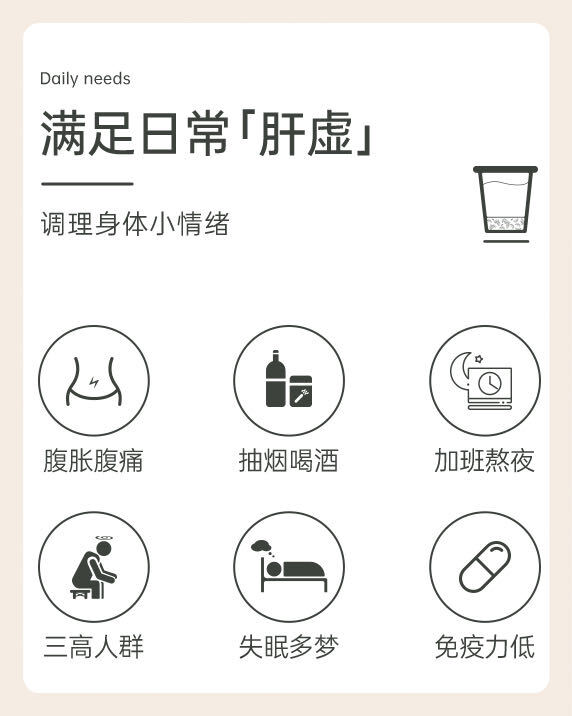 Daily needs

满足日常「肝虚」

调理身体小情绪

腹胀腹痛

抽烟喝酒

加班熬夜

三高人群

失眠多梦

免疫力低