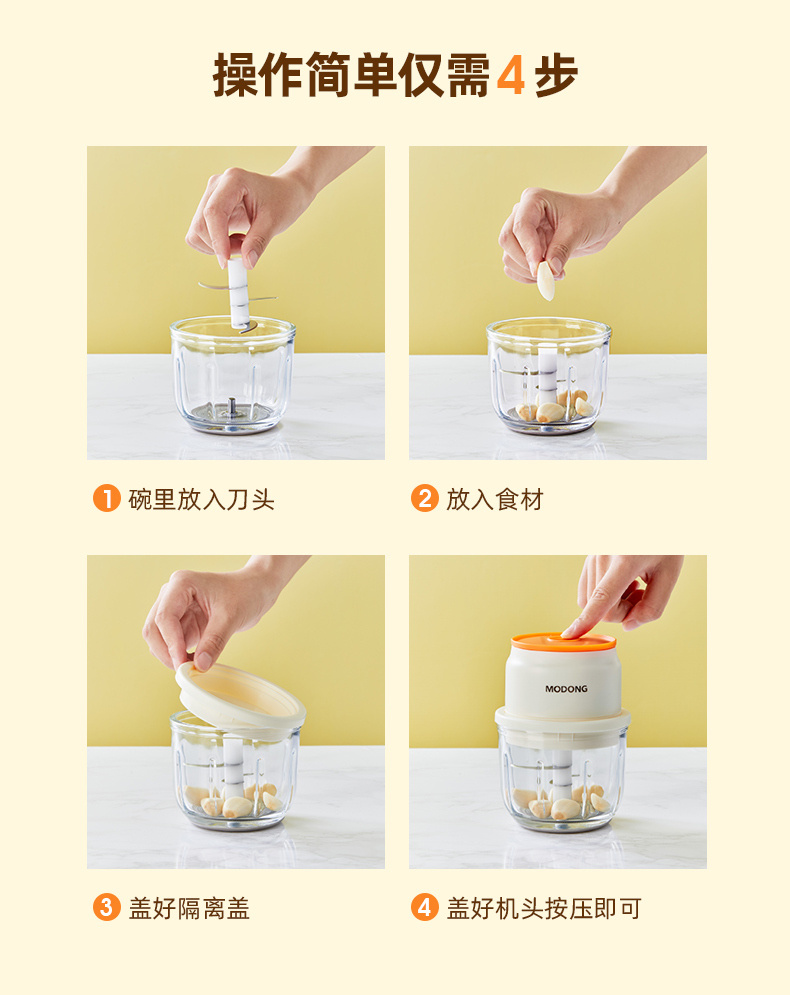 操作简单仅需4步

1 碗里放入刀头

2 放入食材

MODONG

3 盖好隔离盖

4 盖好机头按压即可