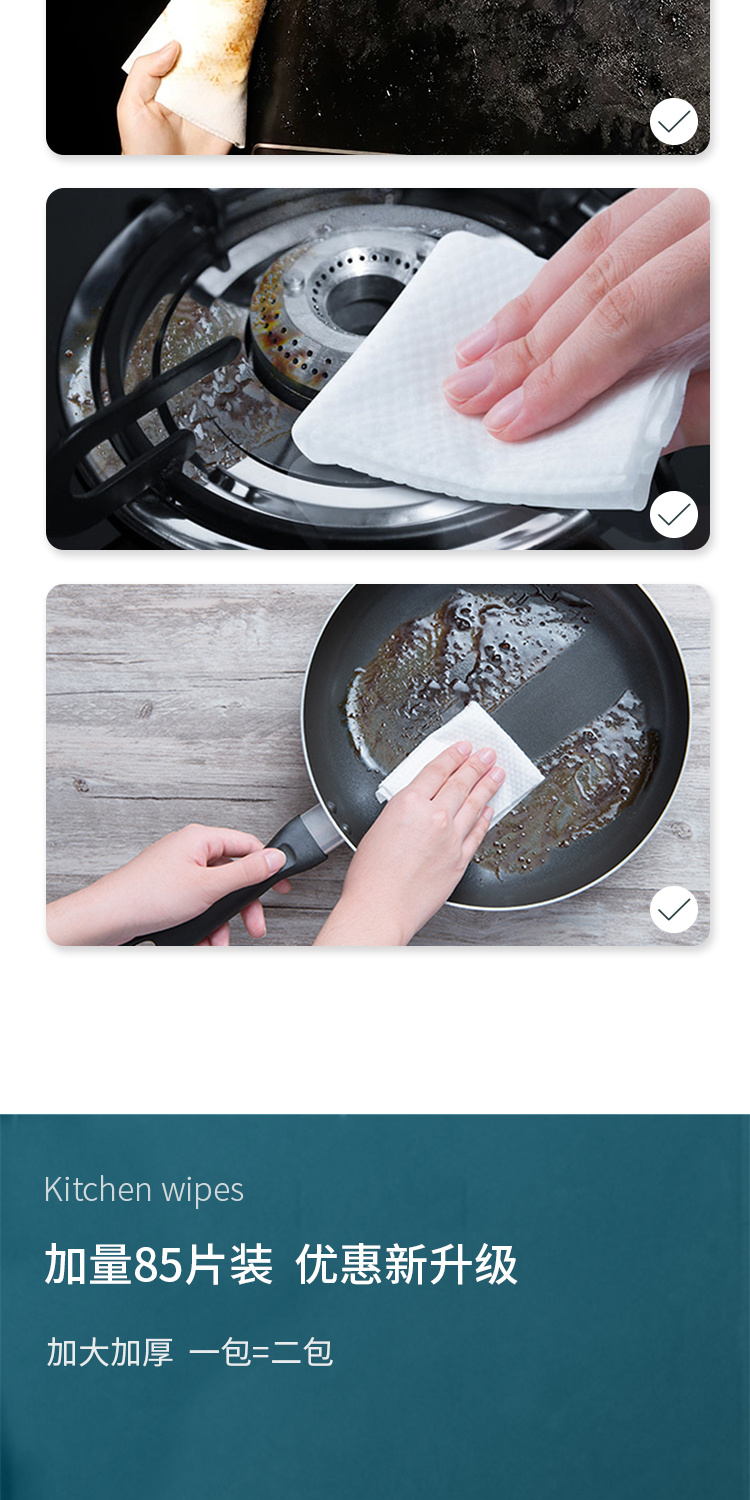 Kitchen wipes

加量85片装 优惠新升级

加大加厚 一包=二包