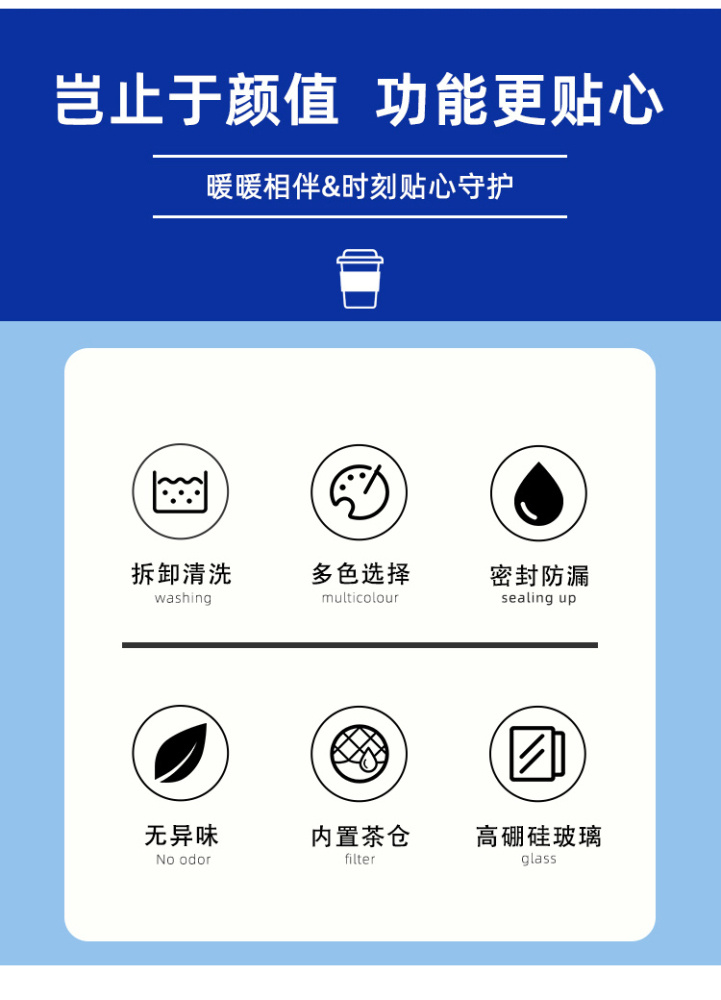 岂止于颜值 功能更贴心

暖暖相伴&时刻贴心守护

拆卸清洗
washing

多色选择
multicolour

密封防漏
sealing up

无异味
No odor

内置茶仓
filter

高硼硅玻璃
glass