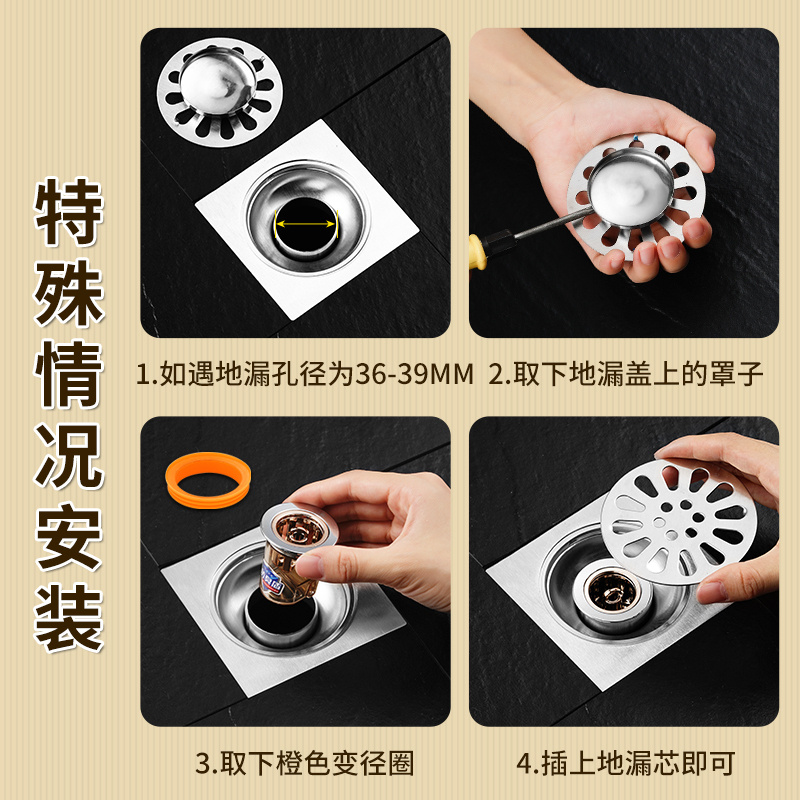 特殊情况安装

1.如遇地漏孔径为36-39MM

2.取下地漏盖上的罩子

3.取下橙色变径圈

4.插上地漏芯即可