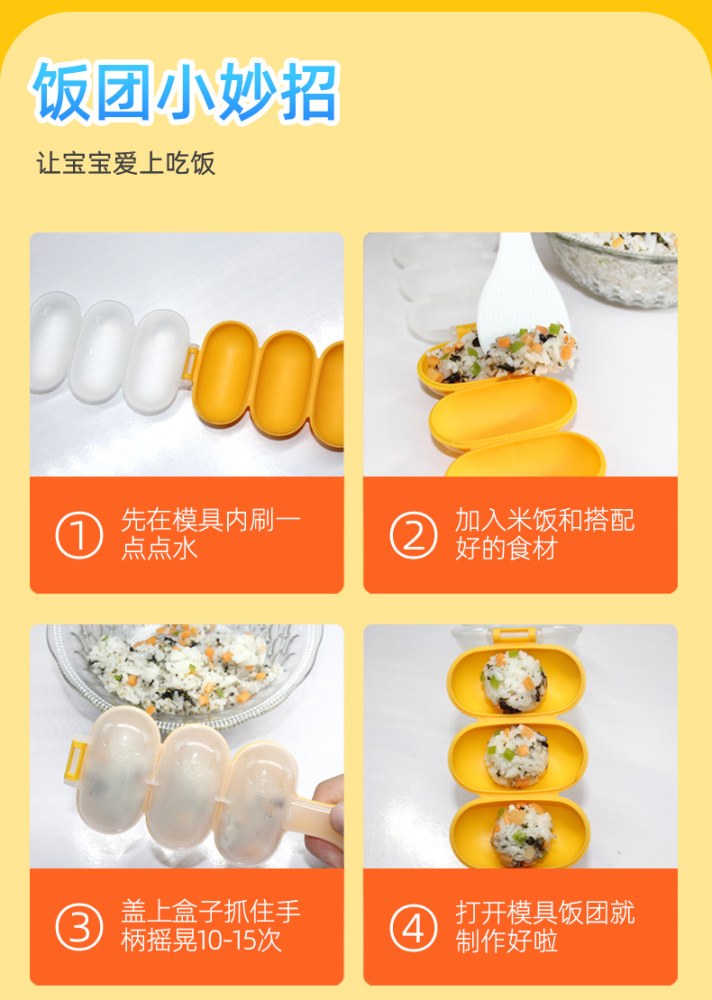 饭团小妙招

让宝宝爱上吃饭

① 先在模具内刷一点点水

② 加入米饭和搭配好的食材

③ 盖上盒子抓住手柄摇晃10-15次

④ 打开模具饭团就制作好啦