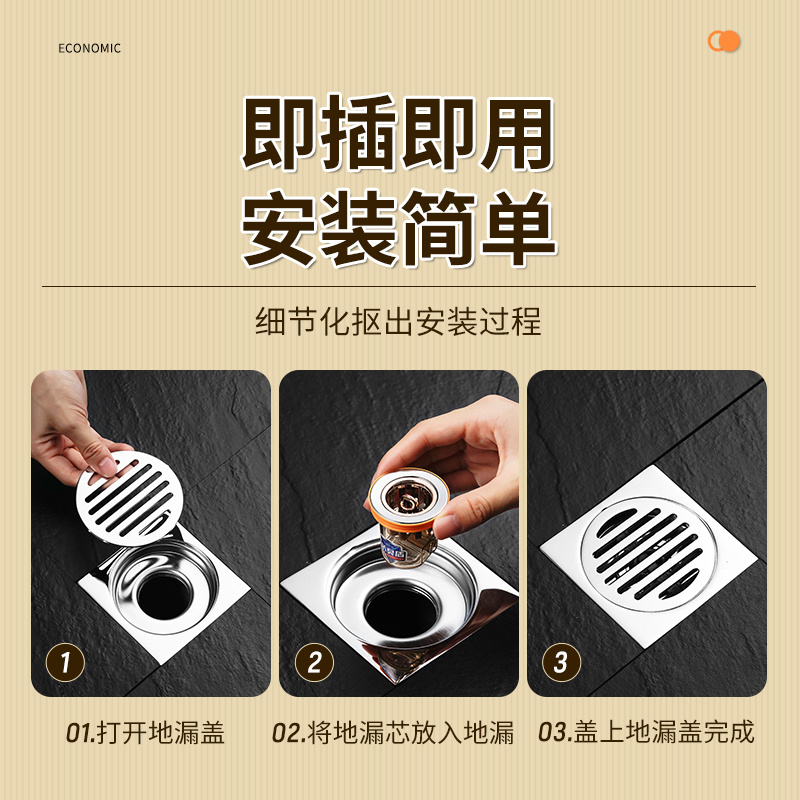 ECONOMIC

即插即用
安装简单

细节化抠出安装过程

1

2

3

01.打开地漏盖

02.将地漏芯放入地漏

03.盖上地漏盖完成