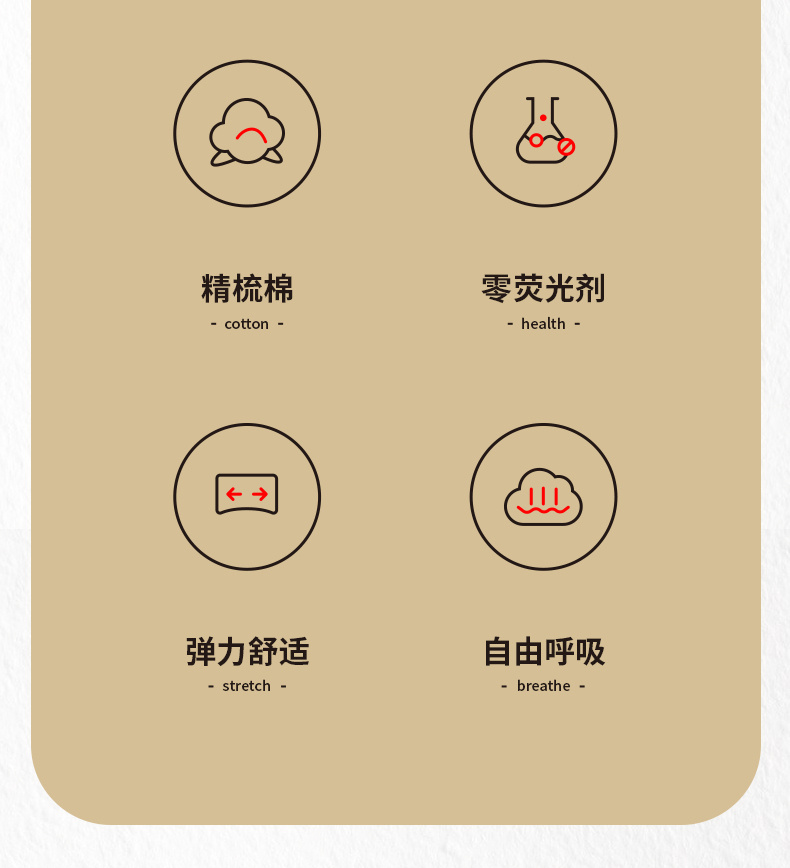 精梳棉
- cotton -

零荧光剂
- health -

弹力舒适
- stretch -

自由呼吸
- breathe -