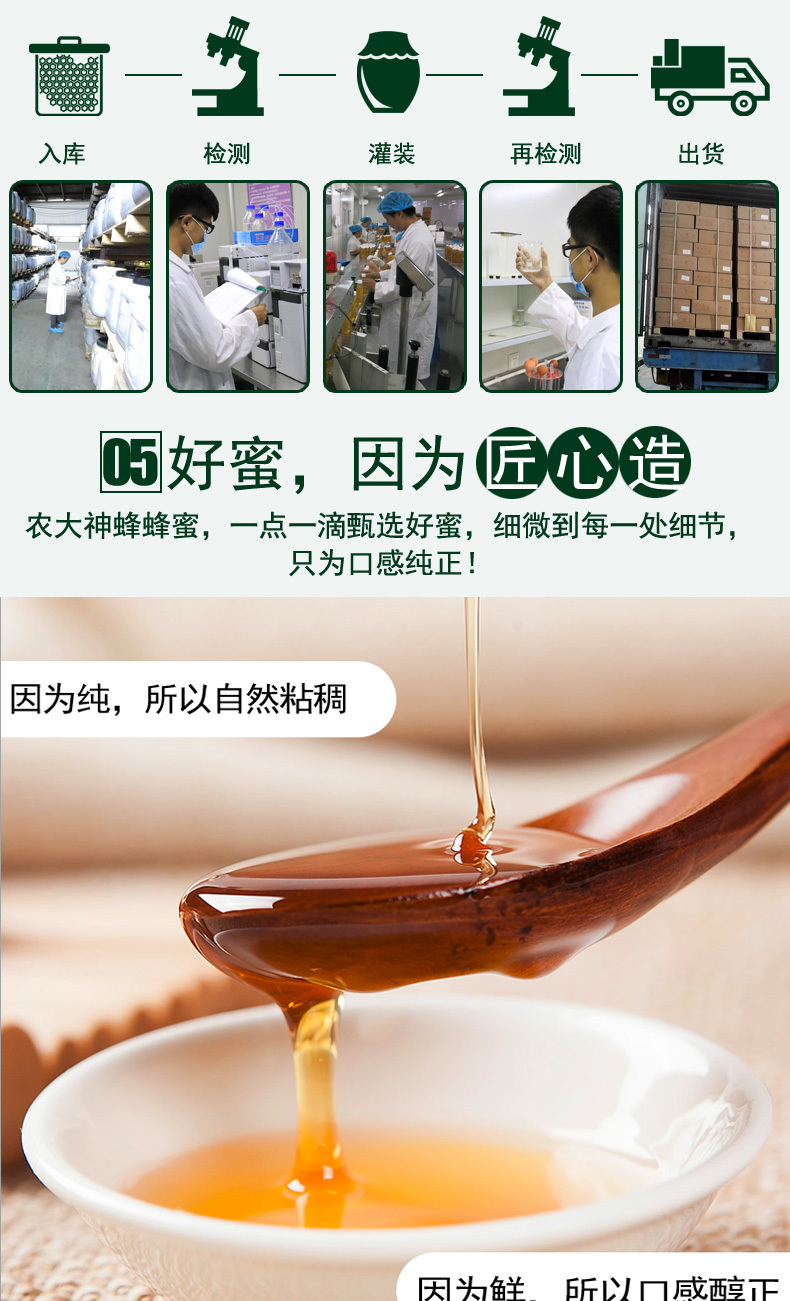 入库 检测 灌装 再检测 出货

05 好蜜，因为匠心造

农大神蜂蜂蜜，一点一滴甄选好蜜，细微到每一处细节，只为口感纯正！

因为纯，所以自然粘稠

因为鲜，所以口感醇正