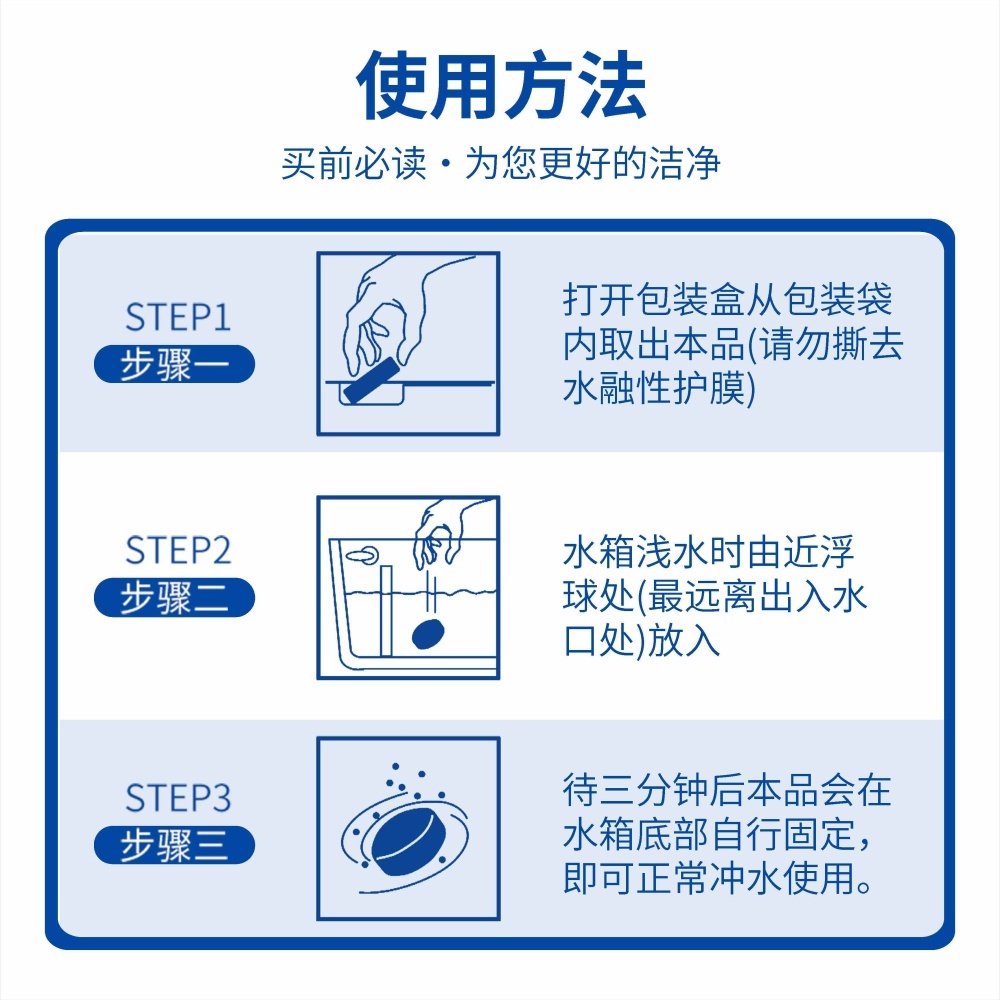 使用方法

买前必读·为您更好的洁净

STEP1
步骤一

打开包装盒从包装袋内取出本品(请勿撕去水融性护膜)

STEP2
步骤二

水箱浅水时由近浮球处(最远离出入水口处)放入

STEP3
步骤三

待三分钟后本品会在水箱底部自行固定，即可正常冲水使用。