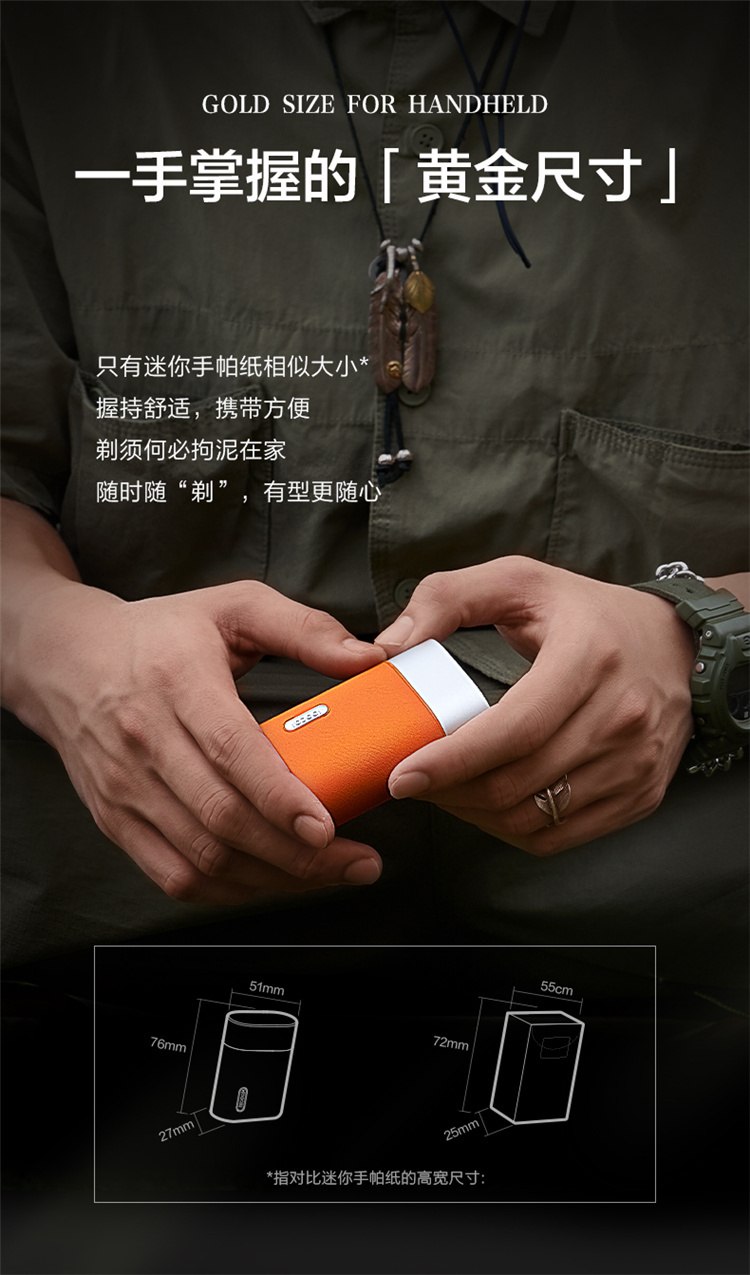 GOLD SIZE FOR HANDHELD

一手掌握的「黄金尺寸」

只有迷你手帕纸相似大小*
握持舒适，携带方便
剃须何必拘泥在家
随时随“剃”，有型更随心

51mm
76mm
27mm

55cm
72mm
25mm

*指对比迷你手帕纸的高宽尺寸: