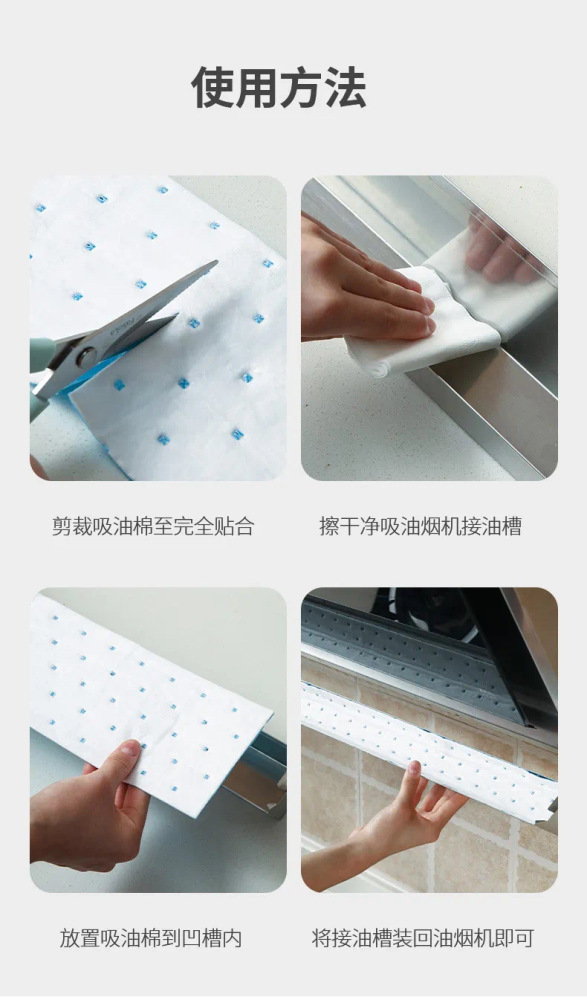 使用方法

剪裁吸油棉至完全贴合

擦干净吸油烟机接油槽

放置吸油棉到凹槽内

将接油槽装回油烟机即可