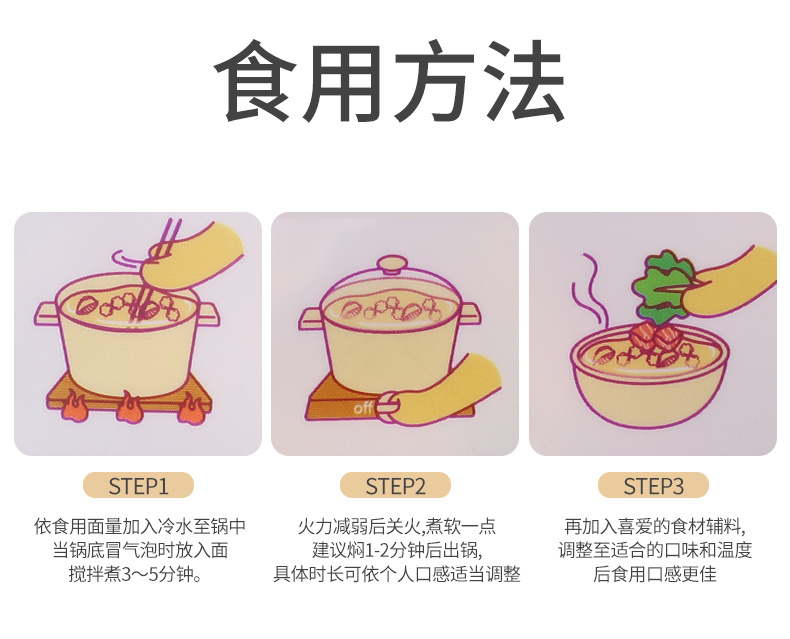 食用方法

off

STEP1

依食用面量加入冷水至锅中
当锅底冒气泡时放入面
搅拌煮3～5分钟。

STEP2

火力减弱后关火,煮软一点
建议焖1-2分钟后出锅,
具体时长可依个人口感适当调整

STEP3

再加入喜爱的食材辅料,
调整至适合的口味和温度
后食用口感更佳