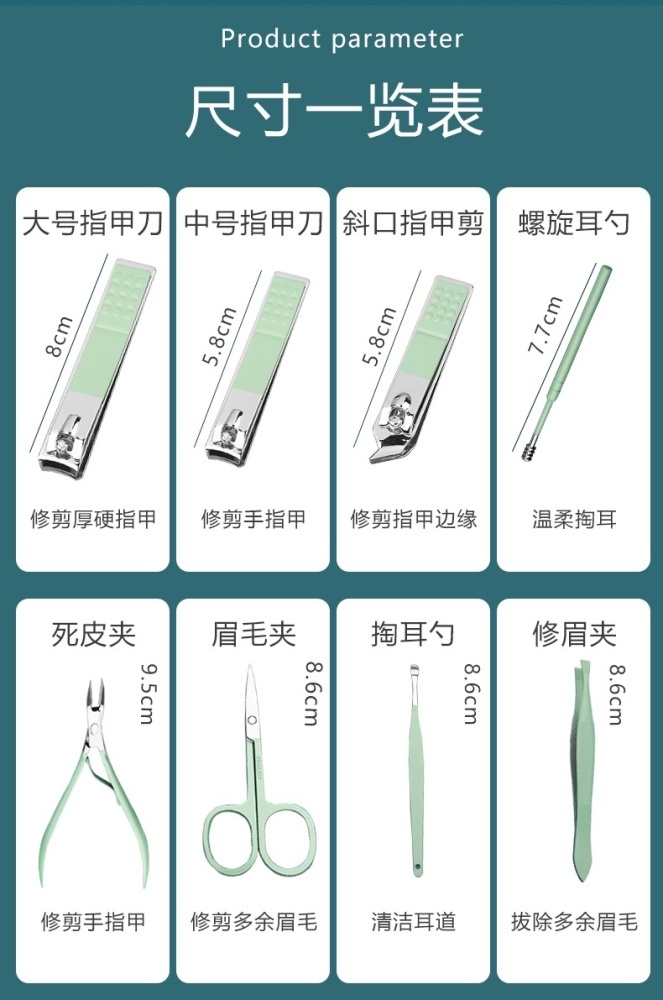 Product parameter

尺寸一览表

大号指甲刀
8cm
修剪厚硬指甲

中号指甲刀
5.8cm
修剪手指甲

斜口指甲剪
5.8cm
修剪指甲边缘

螺旋耳勺
7.7cm
温柔掏耳

死皮夹
9.5cm
修剪手指甲

眉毛夹
8.6cm
修剪多余眉毛

掏耳勺
8.6cm
清洁耳道

修眉夹
8.6cm
拔除多余眉毛