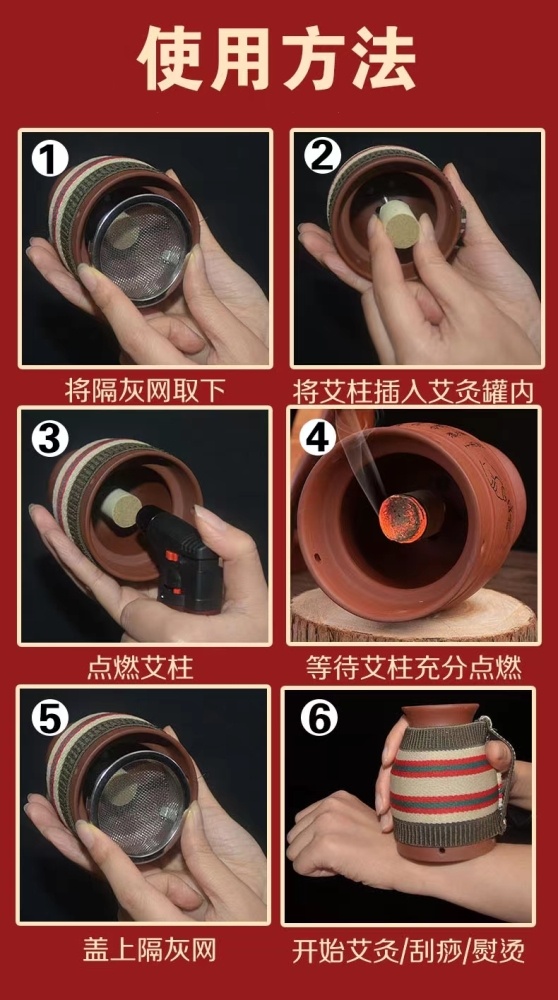 使用方法

1
将隔灰网取下

2
将艾柱插入艾灸罐内

3
点燃艾柱

4
等待艾柱充分点燃

5
盖上隔灰网

6
开始艾灸/刮痧/熨烫