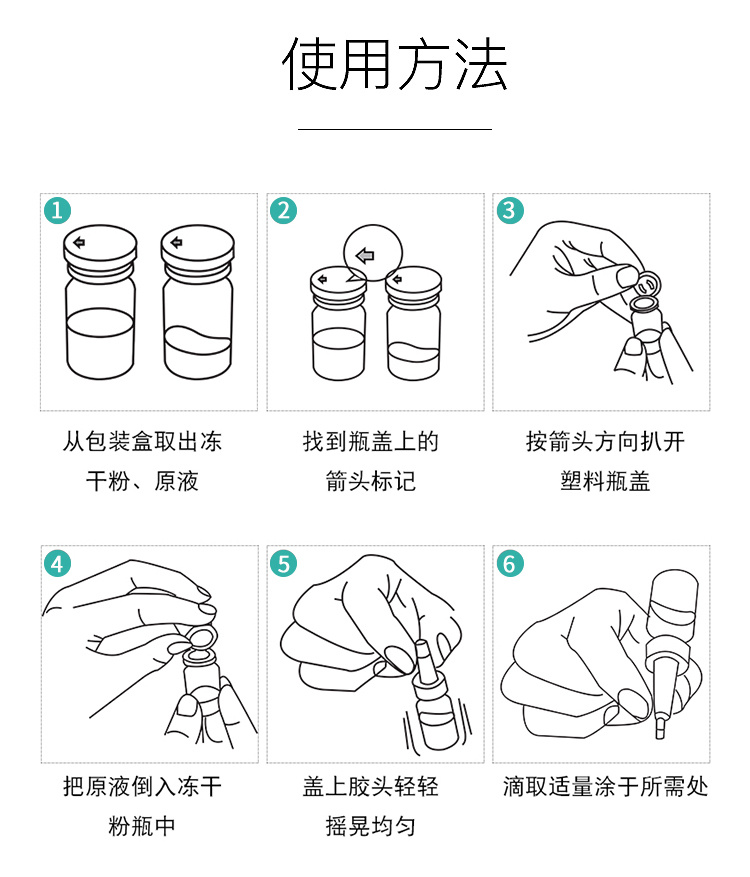 使用方法

1

从包装盒取出冻干粉、原液

2

找到瓶盖上的箭头标记

3

按箭头方向扒开塑料瓶盖

4

把原液倒入冻干粉瓶中

5

盖上胶头轻轻摇晃均匀

6

滴取适量涂于所需处